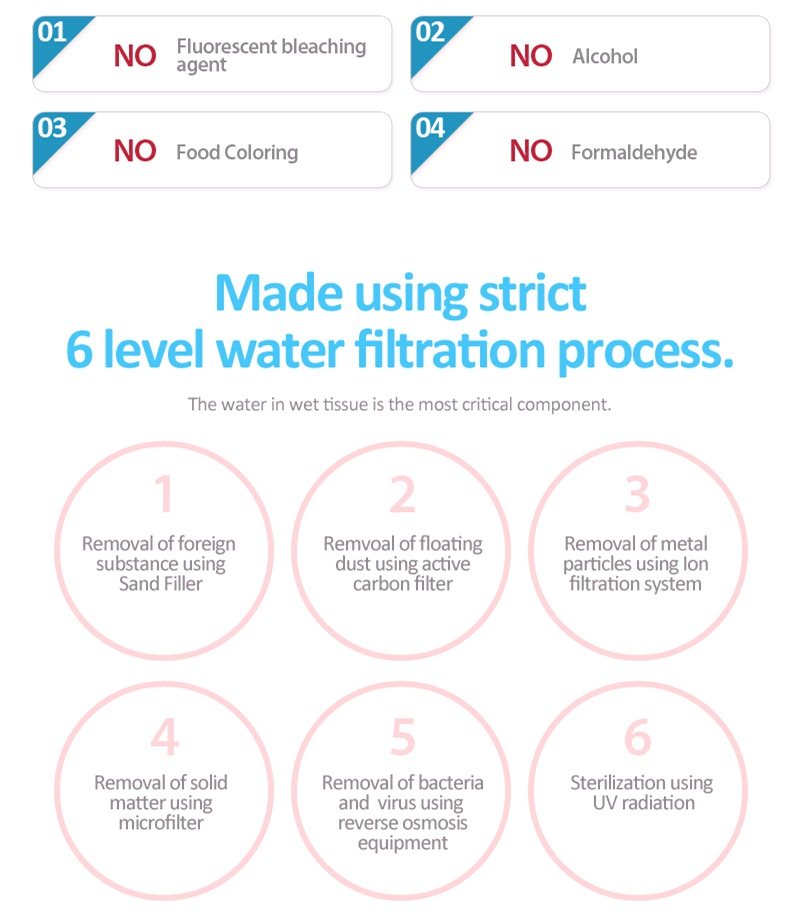 01 NO Fluorescent bleaching agent

02 NO Alcohol

03 NO Food Coloring

04 NO Formaldehyde

Made using strict
6 level water filtration process.

The water in wet tissue is the most critical component.

1
Removal of foreign substance using Sand Filler

2
Remvoal of floating dust using active carbon filter

3
Removal of metal particles using Ion filtration system

4
Removal of solid matter using microfilter

5
Removal of bacteria and virus using reverse osmosis equipment

6
Sterilization using UV radiation