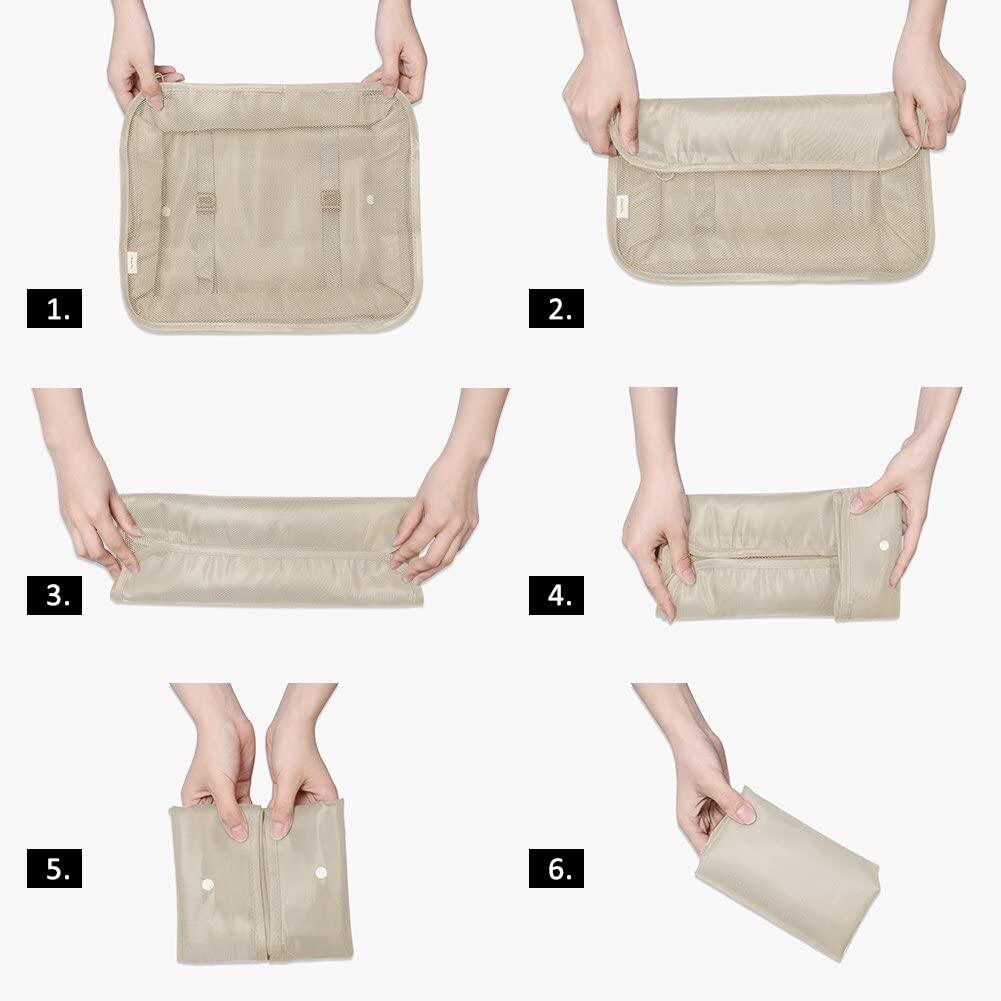 1.

2.

3.

4.

5.

6.