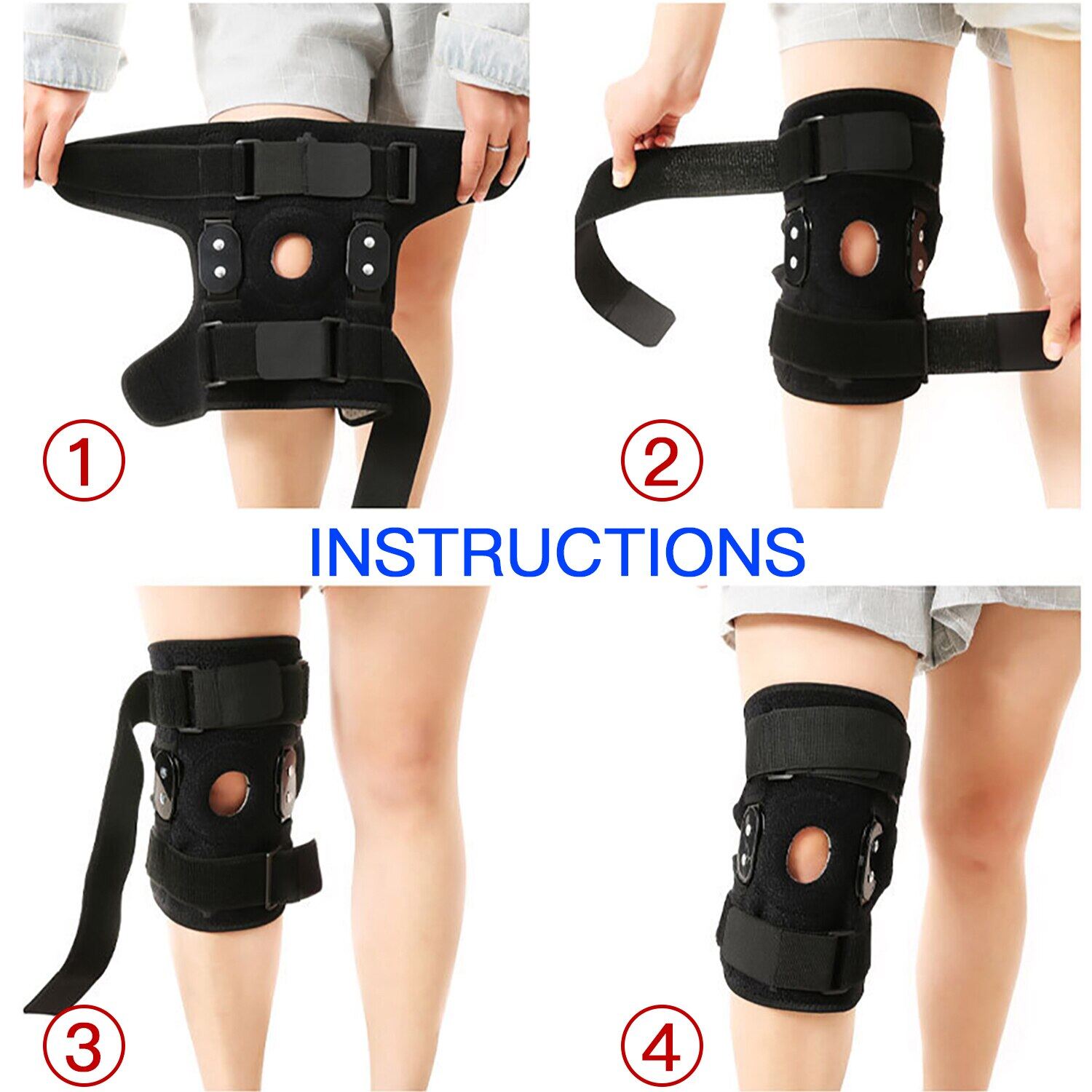 ①

②

INSTRUCTIONS

③

④